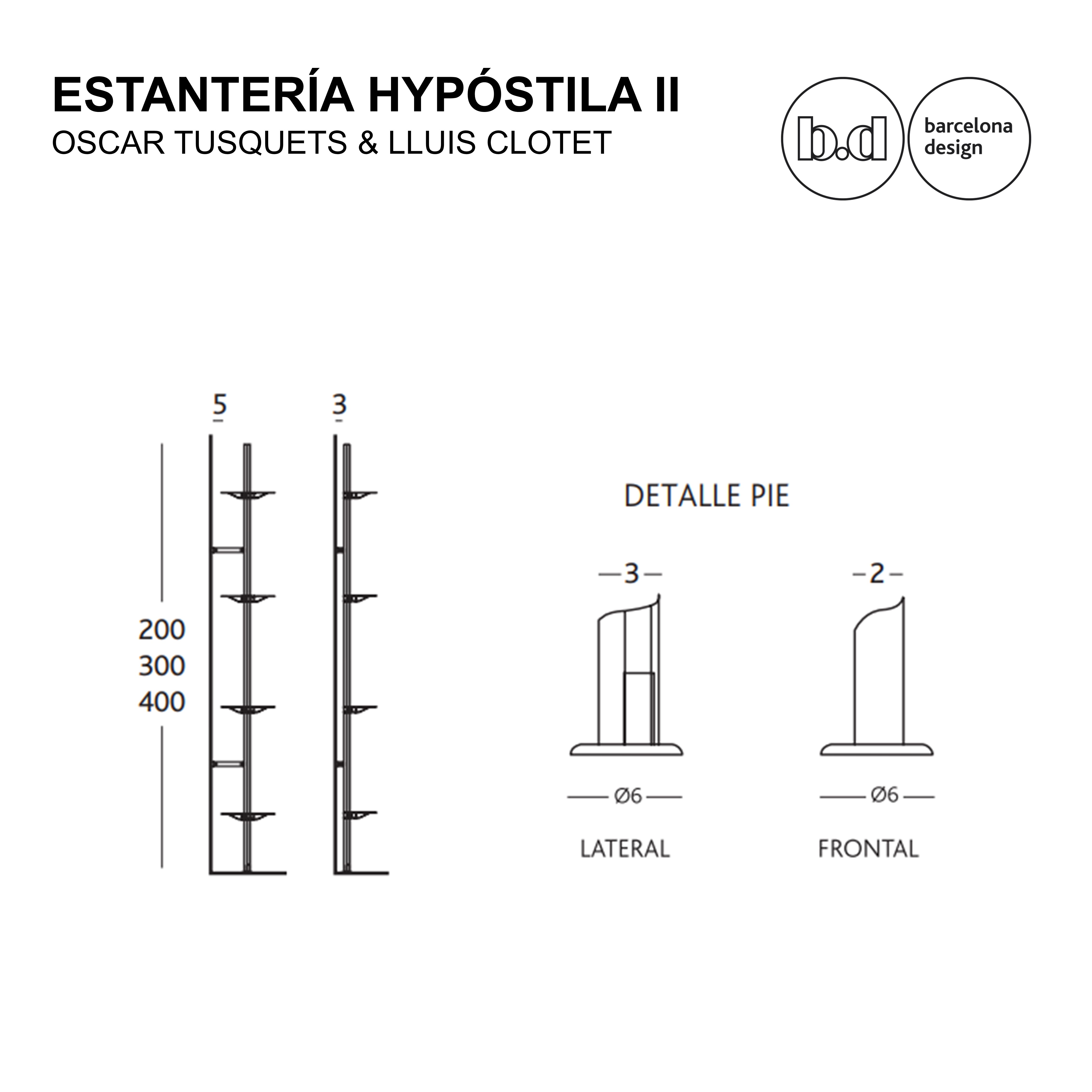 ESTANTERÍA HYPÓSTILA II
OSCAR TUSQUETS & LLUIS CLOTET

b.d

barcelona design

5

3

200
300
400

DETALLE PIE

3

2

Ø6

Ø6

LATERAL

FRONTAL