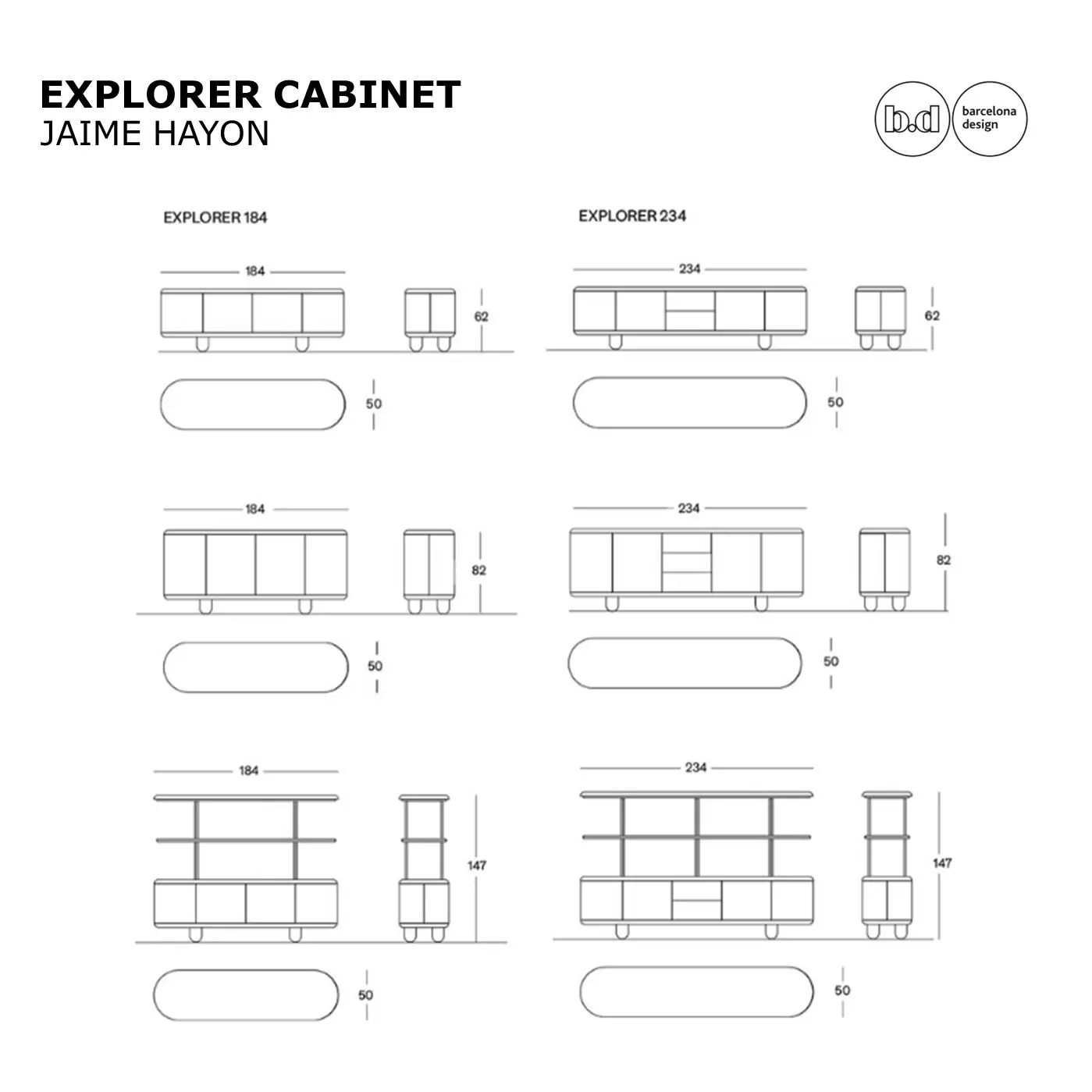 EXPLORER CABINET
JAIME HAYON

b.d barcelona design

EXPLORER 184

184

62

50

184

82

50

184

147

50

EXPLORER 234

234

62

50

234

82

50

234

147

50