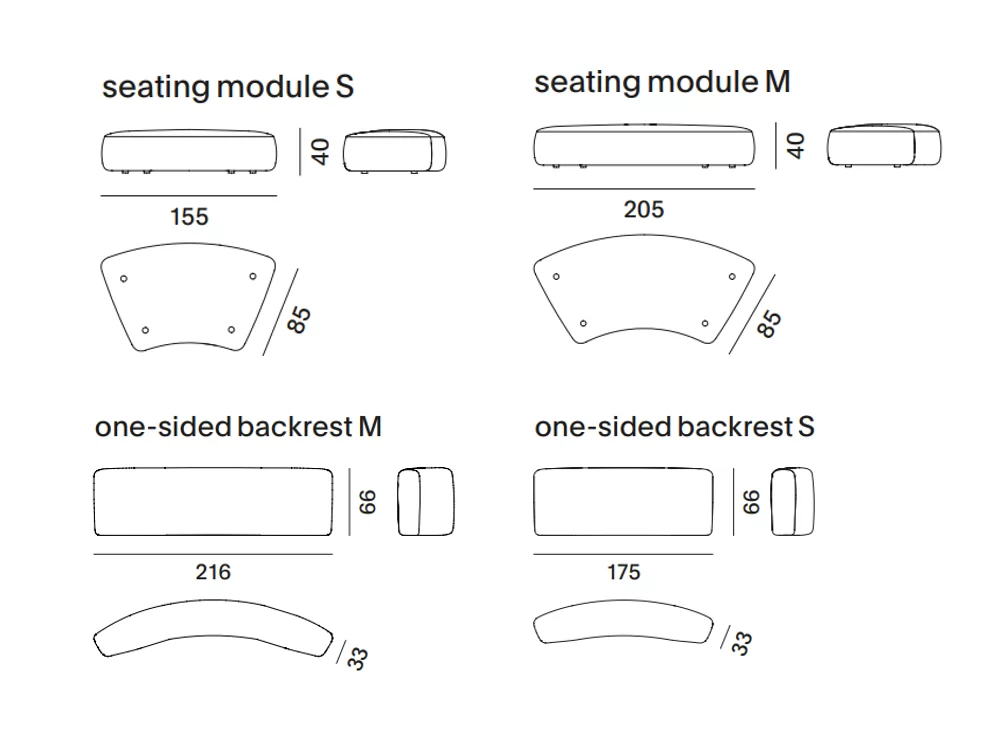 seating module S

40

155

85

seating module M

40

205

85

one-sided backrest M

66

216

33

one-sided backrest S

66

175

33